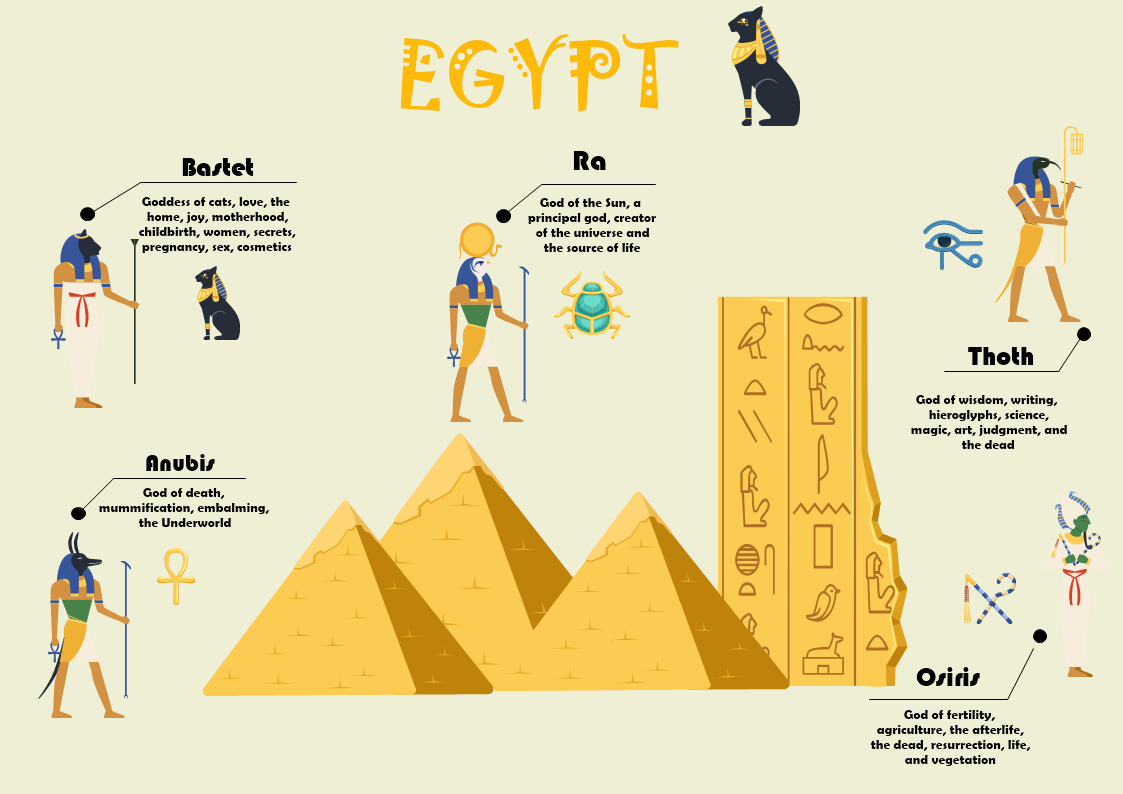 EGYPT

Bastet

Goddess of cats, love, the home, joy, motherhood, childbirth, women, secrets, pregnancy, sex, cosmetics

Ra

God of the Sun, a principal god, creator of the universe and the source of life

Thoth

God of wisdom, writing, hieroglyphs, science, magic, art, judgment, and the dead

Anubis

God of death, mummification, embalming, the Underworld

Osiris

God of fertility, agriculture, the afterlife, the dead, resurrection, life, and vegetation