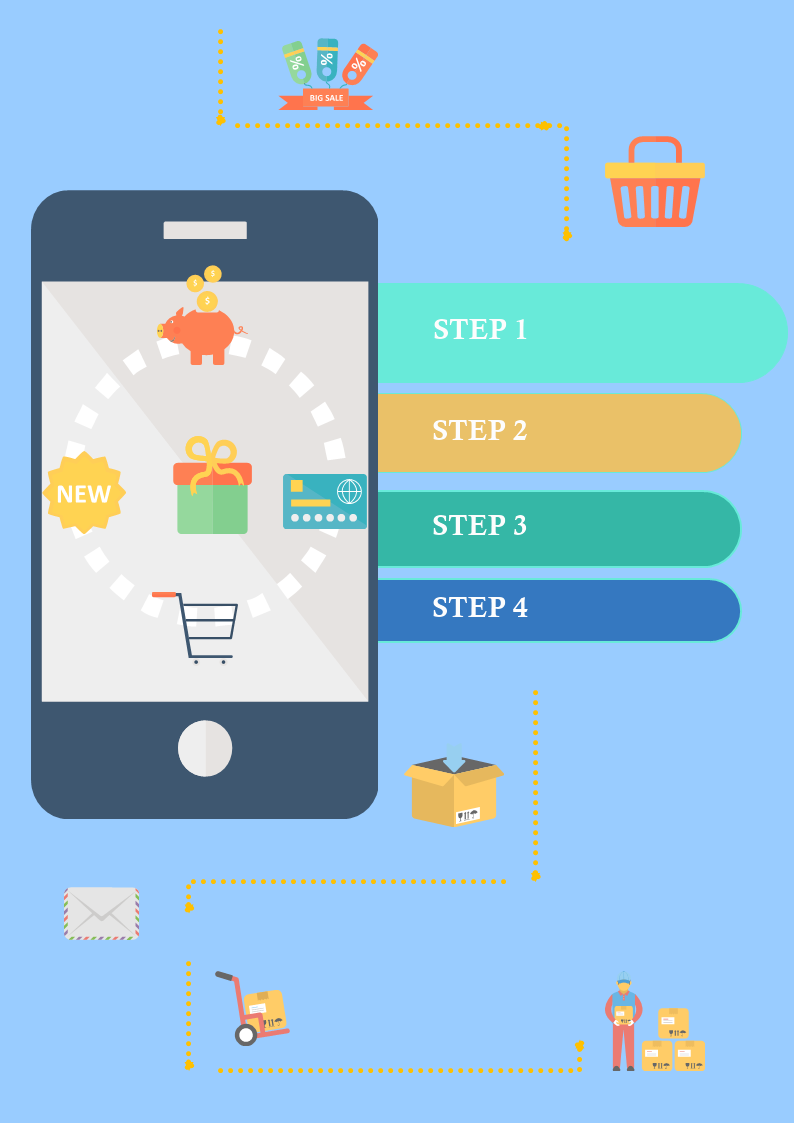 %
%
%
BIG SALE

$
$
$

NEW

STEP 1

STEP 2

STEP 3

STEP 4