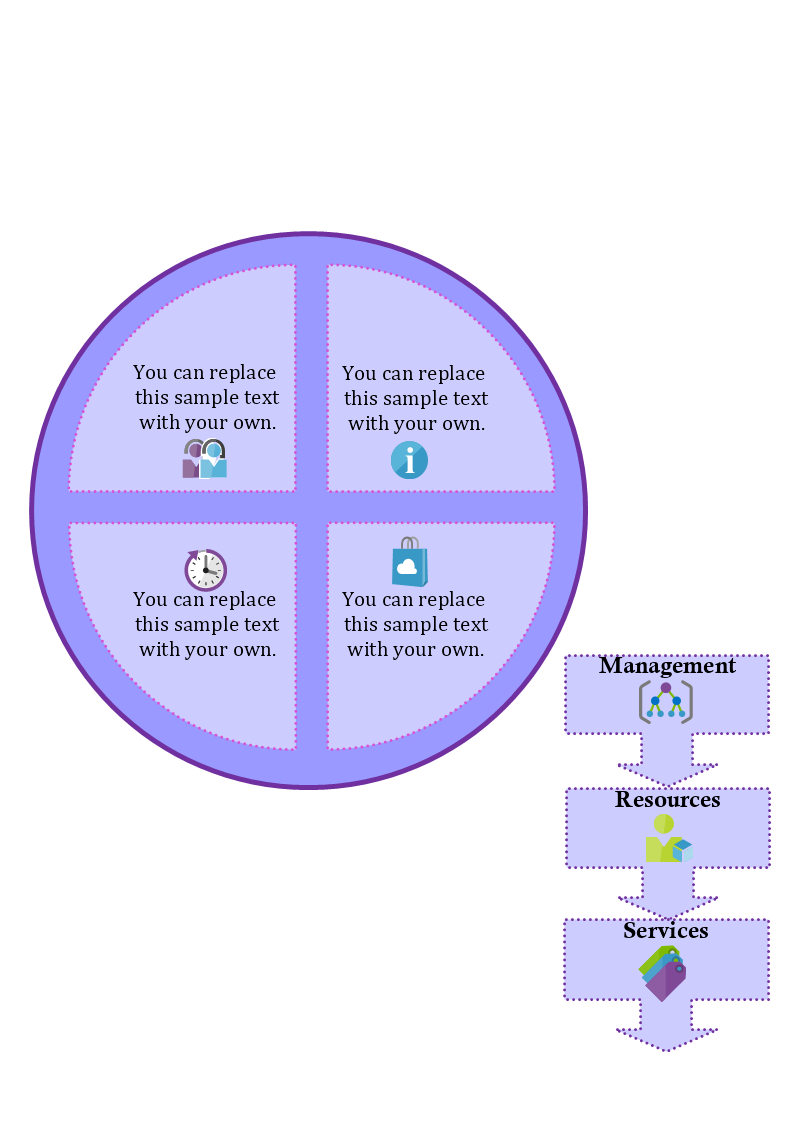 You can replace this sample text with your own.

You can replace this sample text with your own.

You can replace this sample text with your own.

You can replace this sample text with your own.

Management

Resources

Services