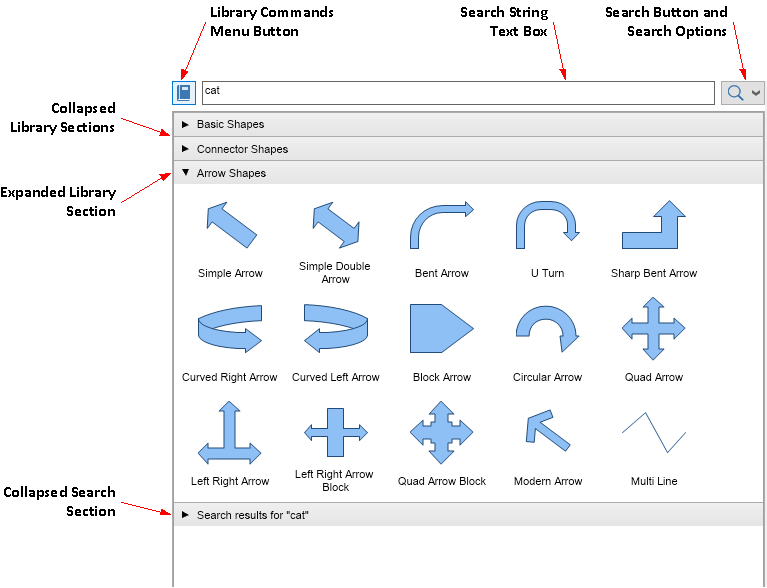 Library Commands Menu Button

Search String Text Box

Search Button and Search Options

cat

Collapsed Library Sections

Expanded Library Section

Collapsed Search Section

▶ Basic Shapes

▶ Connector Shapes

▼ Arrow Shapes

Simple Arrow

Simple Double Arrow

Bent Arrow

U Turn

Sharp Bent Arrow

Curved Right Arrow

Curved Left Arrow

Block Arrow

Circular Arrow

Quad Arrow

Left Right Arrow

Left Right Arrow Block

Quad Arrow Block

Modern Arrow

Multi Line

▶ Search results for "cat"